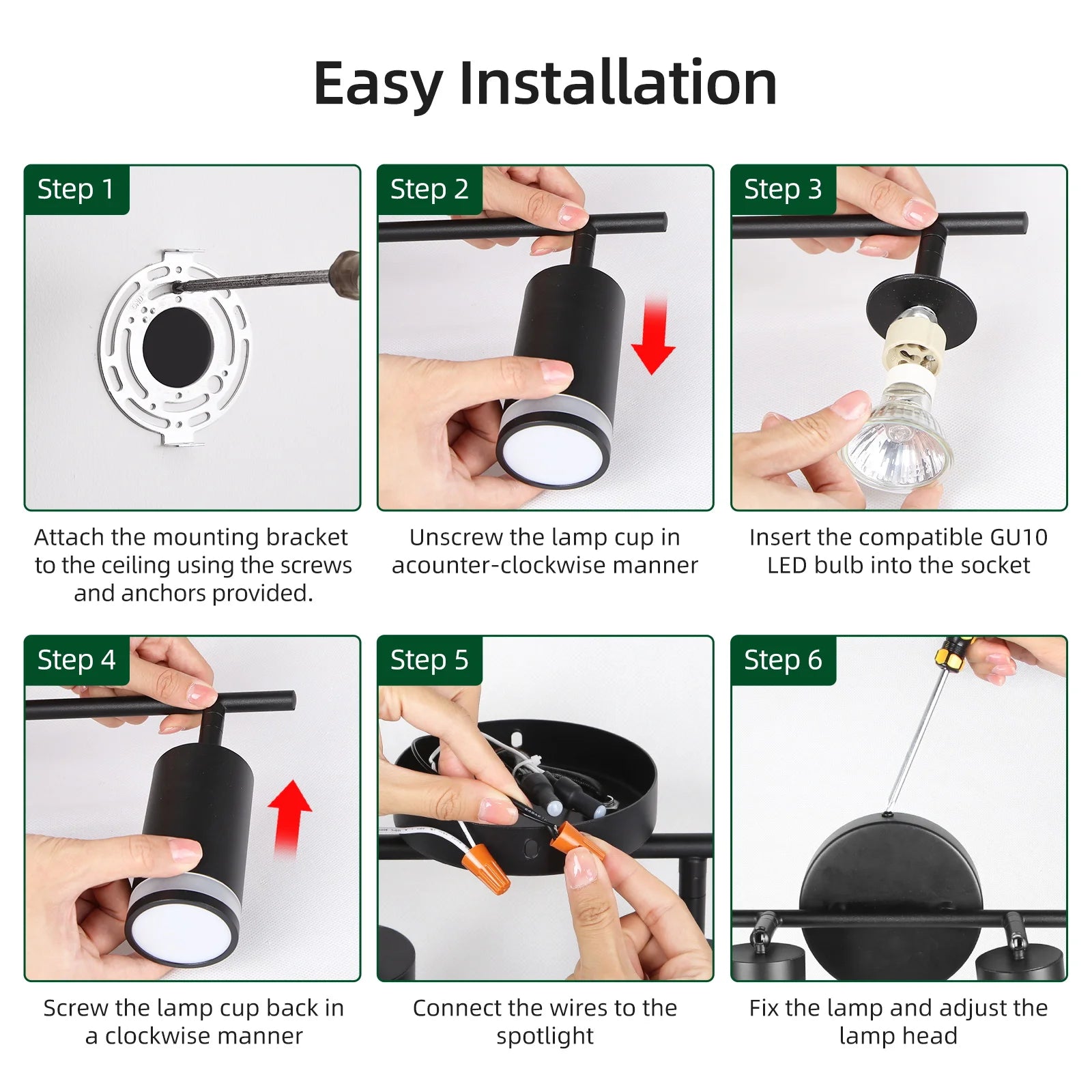 Easy Installation

Step 1

Attach the mounting bracket to the ceiling using the screws and anchors provided.

Step 2

Unscrew the lamp cup in acounter-clockwise manner

Step 3

Insert the compatible GU10 LED bulb into the socket

Step 4

Screw the lamp cup back in a clockwise manner

Step 5

Connect the wires to the spotlight

Step 6

Fix the lamp and adjust the lamp head