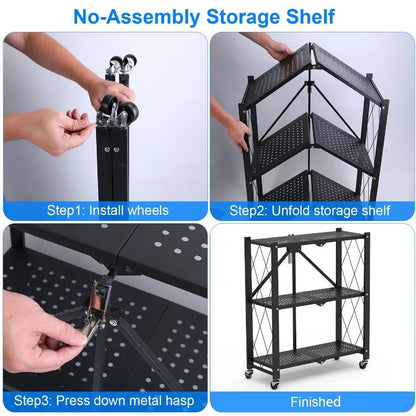 No-Assembly Storage Shelf

Step1: Install wheels

Step2: Unfold storage shelf

Step3: Press down metal hasp

Finished